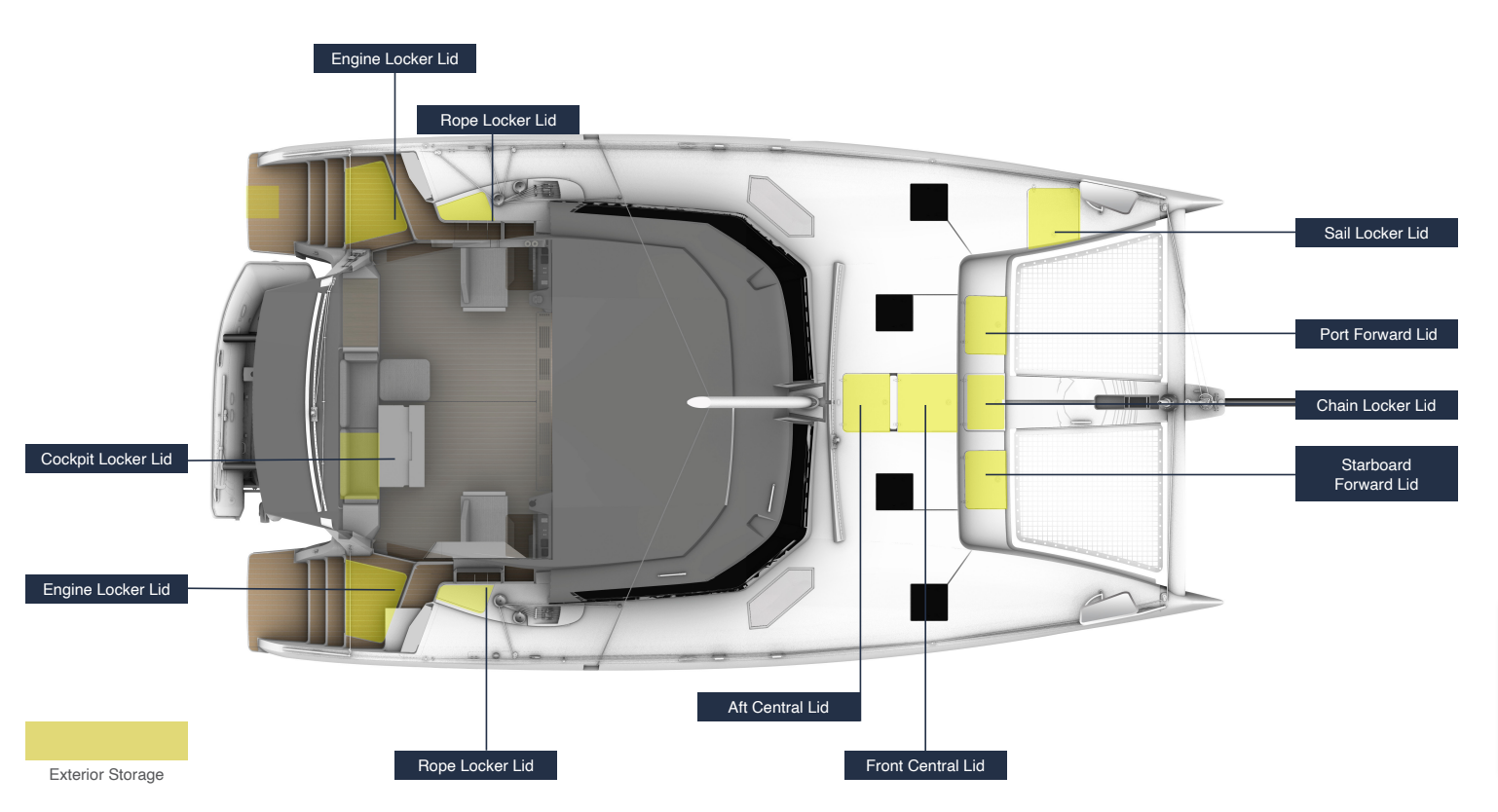 Engine Locker Lid

Rope Locker Lid

Sail Locker Lid

Port Forward Lid

Chain Locker Lid

Starboard Forward Lid

Cockpit Locker Lid

Engine Locker Lid

Aft Central Lid

Rope Locker Lid

Front Central Lid

Exterior Storage