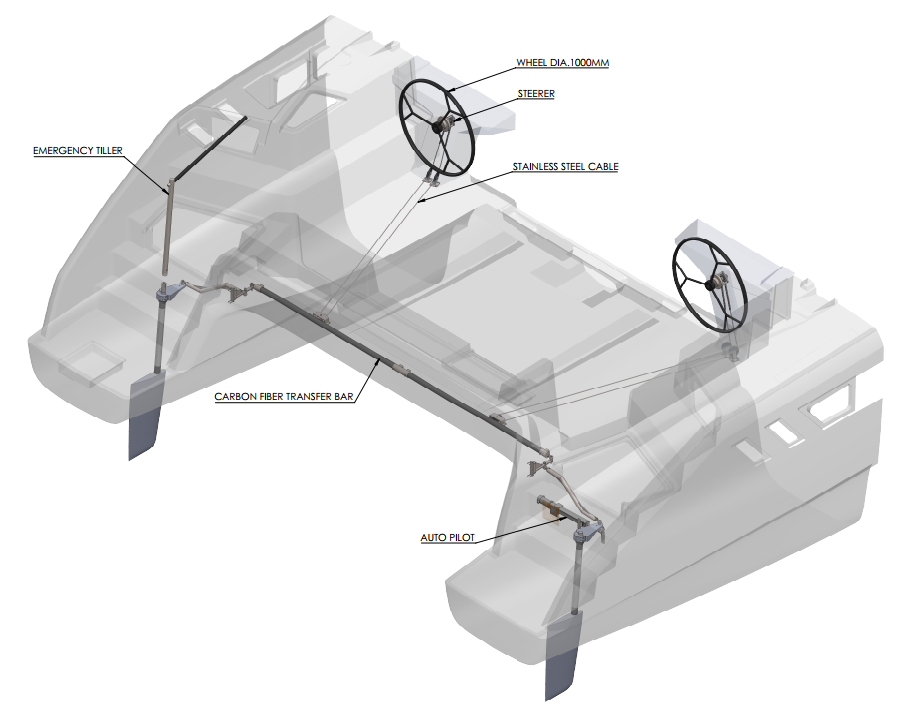 WHEEL DIA.1000MM

STEERER

EMERGENCY TILLER

STAINLESS STEEL CABLE

CARBON FIBER TRANSFER BAR

AUTO PILOT